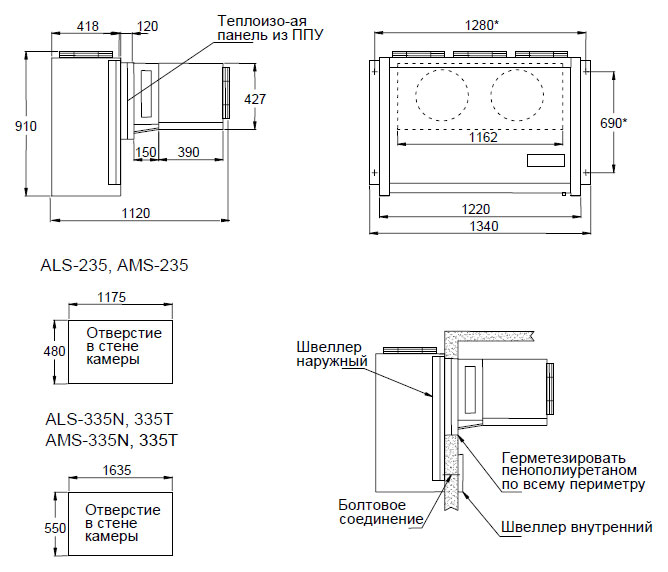 418
120
Теплоизо-ая панель из ППУ
910
427
150
390
1120
1280*
690*
1162
1220
1340

ALS-235, AMS-235

1175
480
Отверстие в стене камеры

ALS-335N, 335T
AMS-335N, 335T

1635
550
Отверстие в стене камеры

Швеллер наружный
Герметезировать пенополиуретаном по всему периметру
Болтовое соединение
Швеллер внутренний